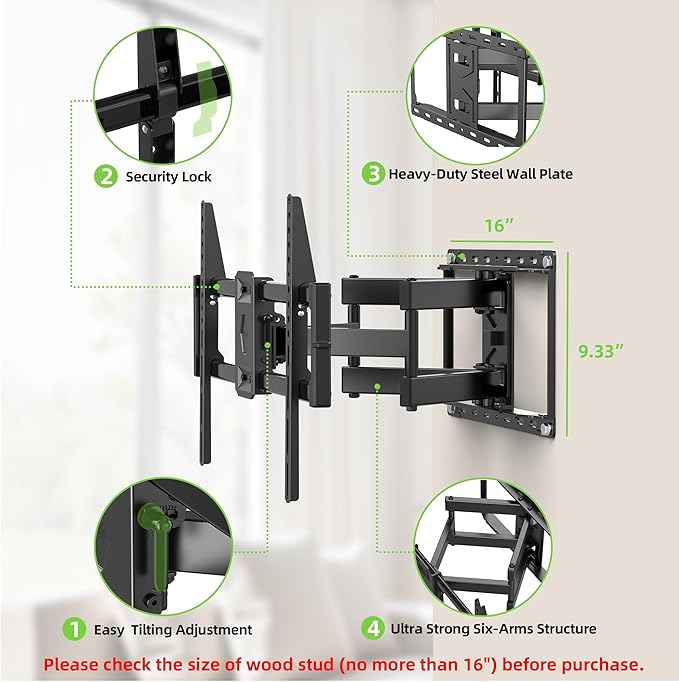 2 Security Lock

3 Heavy-Duty Steel Wall Plate

16”

9.33”

1 Easy Tilting Adjustment

4 Ultra Strong Six-Arms Structure

Please check the size of wood stud (no more than 16") before purchase.