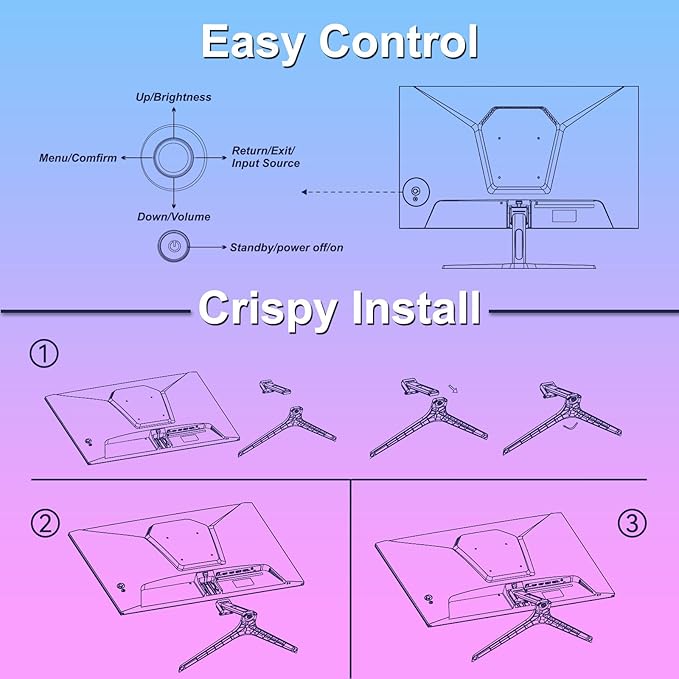 Easy Control

Up/Brightness

Menu/Comfirm

Return/Exit/
Input Source

Down/Volume

Standby/power off/on

Crispy Install

①

②

③