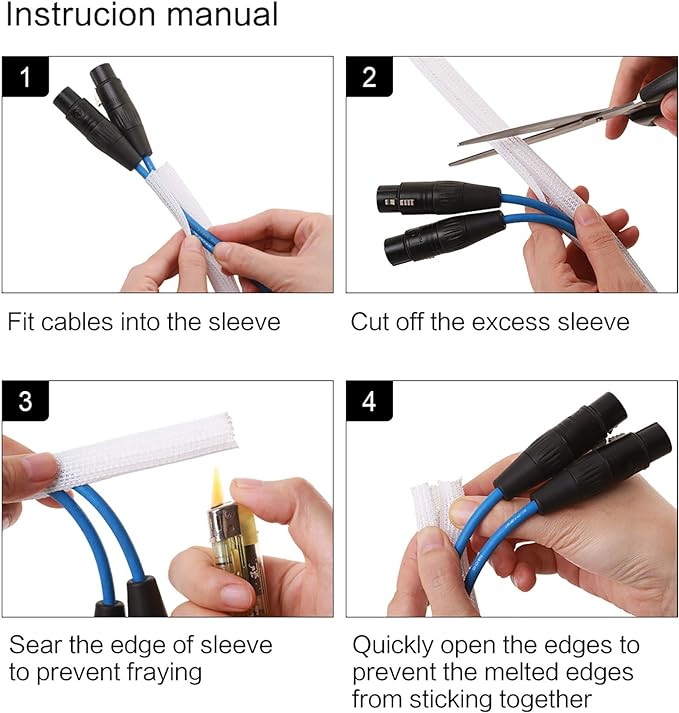 Instrucion manual

1

Fit cables into the sleeve

2

Cut off the excess sleeve

3

Sear the edge of sleeve to prevent fraying

4

Quickly open the edges to prevent the melted edges from sticking together