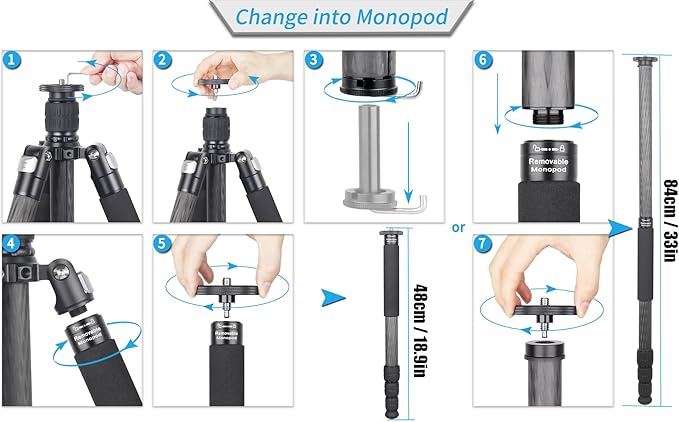 Change into Monopod

1

2

3

6

Removable Monopod

84cm / 33in

or

4

Removable Monopod

5

Removable Monopod

48cm / 18.9in

7