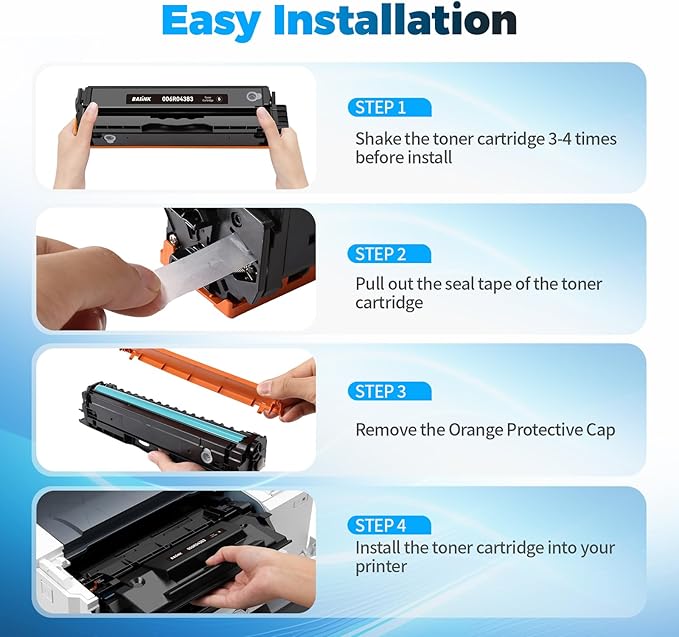 Easy Installation

BAISINK 006R04383 Toner Cartridge

STEP 1
Shake the toner cartridge 3-4 times before install

STEP 2
Pull out the seal tape of the toner cartridge

STEP 3
Remove the Orange Protective Cap

STEP 4
Install the toner cartridge into your printer