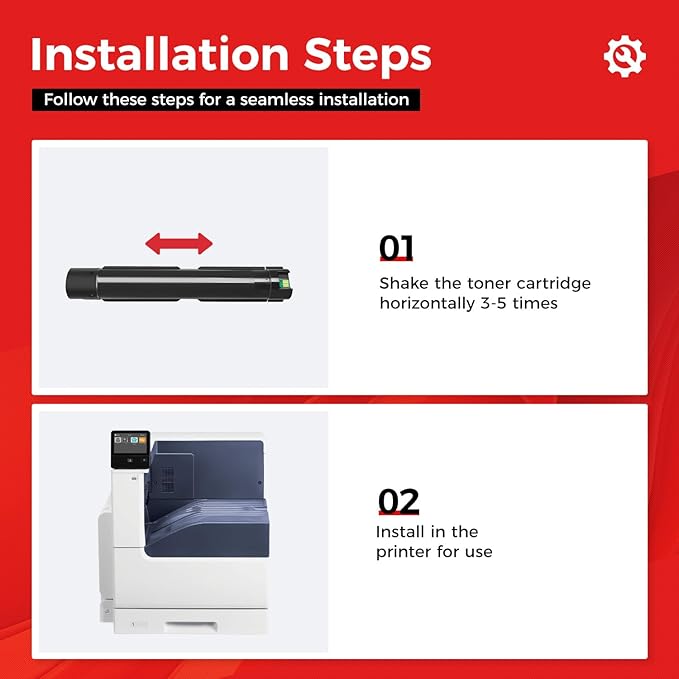 Installation Steps

Follow these steps for a seamless installation

01

Shake the toner cartridge horizontally 3-5 times

02

Install in the printer for use