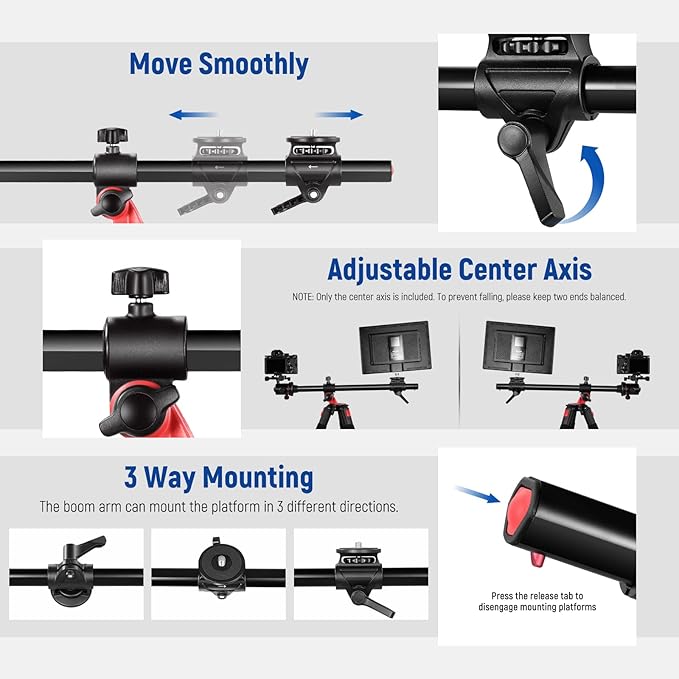 Move Smoothly

Adjustable Center Axis

NOTE: Only the center axis is included. To prevent falling, please keep two ends balanced.

3 Way Mounting

The boom arm can mount the platform in 3 different directions.

Press the release tab to disengage mounting platforms