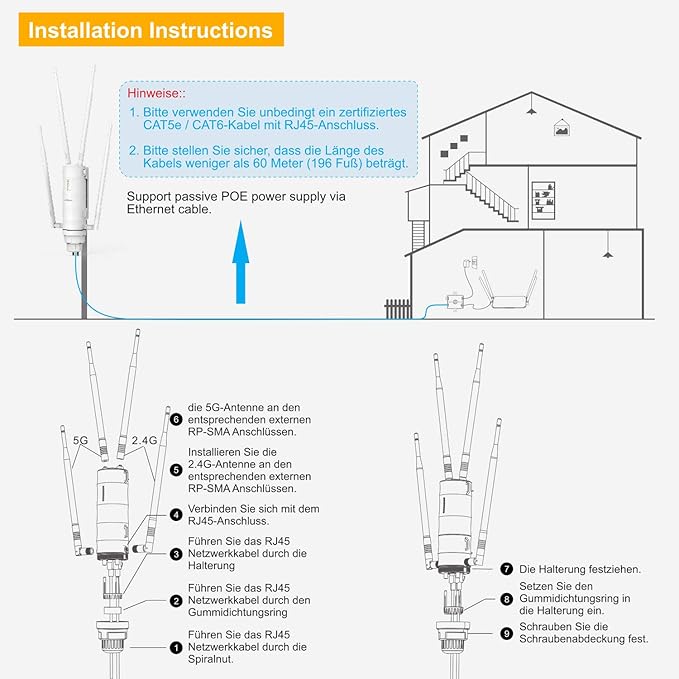 Installation Instructions

Hinweise::
1. Bitte verwenden Sie unbedingt ein zertifiziertes CAT5e / CAT6-Kabel mit RJ45-Anschluss.
2. Bitte stellen Sie sicher, dass die Länge des Kabels weniger als 60 Meter (196 Fuß) beträgt.

Support passive POE power supply via Ethernet cable.

5G
2.4G

6 die 5G-Antenne an den entsprechenden externen RP-SMA Anschlüssen.

5 Installieren Sie die 2.4G-Antenne an den entsprechenden externen RP-SMA Anschlüssen.

4 Verbinden Sie sich mit dem RJ45-Anschluss.

3 Führen Sie das RJ45 Netzwerkkabel durch die Halterung

2 Führen Sie das RJ45 Netzwerkkabel durch den Gummidichtungsring

1 Führen Sie das RJ45 Netzwerkkabel durch die Spiralnut.

7 Die Halterung festziehen.

8 Setzen Sie den Gummidichtungsring in die Halterung ein.

9 Schrauben Sie die Schraubenabdeckung fest.