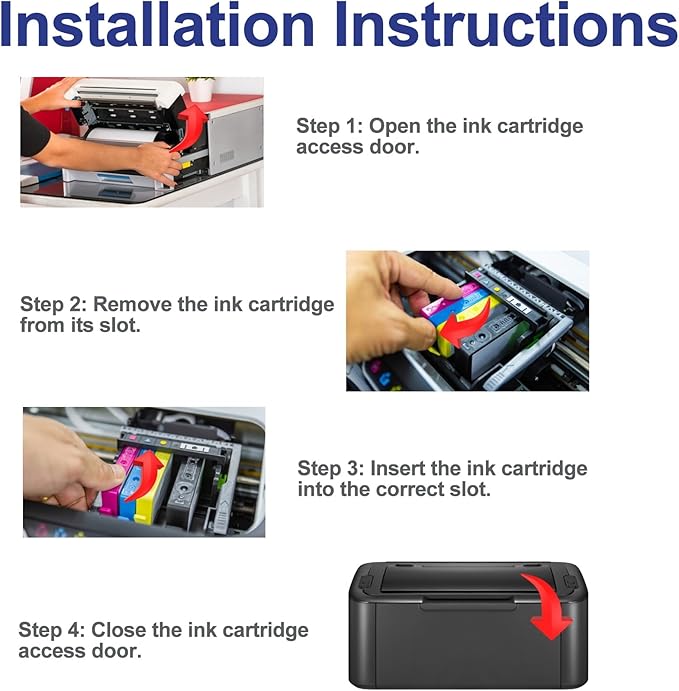 Installation Instructions

Step 1: Open the ink cartridge access door.

Step 2: Remove the ink cartridge from its slot.

Step 3: Insert the ink cartridge into the correct slot.

Step 4: Close the ink cartridge access door.