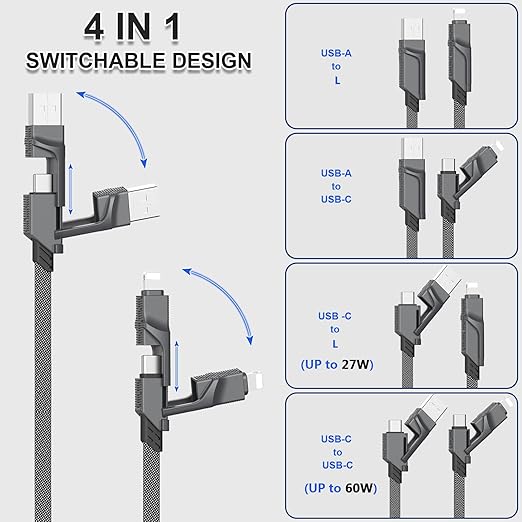 4 IN 1
SWITCHABLE DESIGN

USB-A
to
L

USB-A
to
USB-C

USB -C
to
L
(UP to 27W)

USB-C
to
USB-C
(UP to 60W)