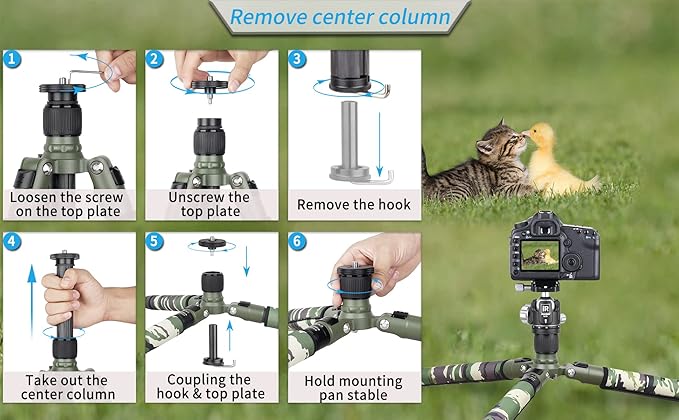 Remove center column

1
Loosen the screw on the top plate

2
Unscrew the top plate

3
Remove the hook

4
Take out the center column

5
Coupling the hook & top plate

6
Hold mounting pan stable

IR