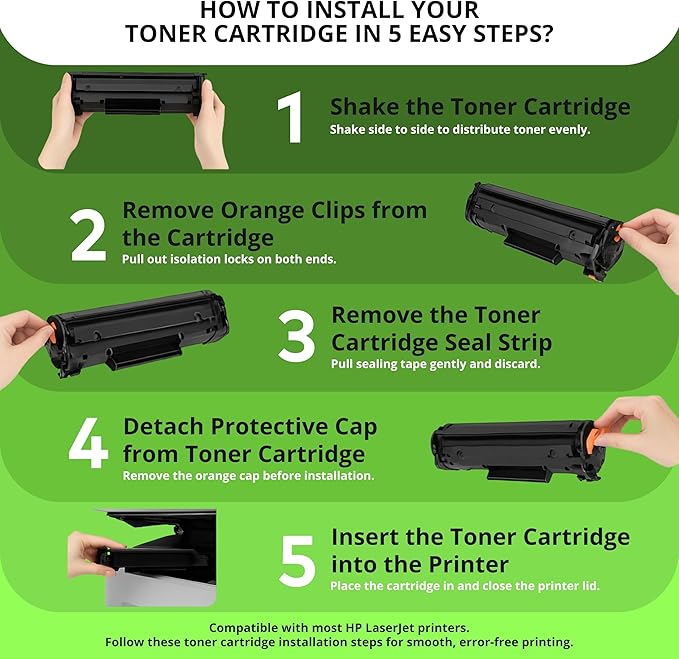 HOW TO INSTALL YOUR TONER CARTRIDGE IN 5 EASY STEPS?

1 Shake the Toner Cartridge
Shake side to side to distribute toner evenly.

2 Remove Orange Clips from the Cartridge
Pull out isolation locks on both ends.

3 Remove the Toner Cartridge Seal Strip
Pull sealing tape gently and discard.

4 Detach Protective Cap from Toner Cartridge
Remove the orange cap before installation.

5 Insert the Toner Cartridge into the Printer
Place the cartridge in and close the printer lid.

Compatible with most HP LaserJet printers.
Follow these toner cartridge installation steps for smooth, error-free printing.