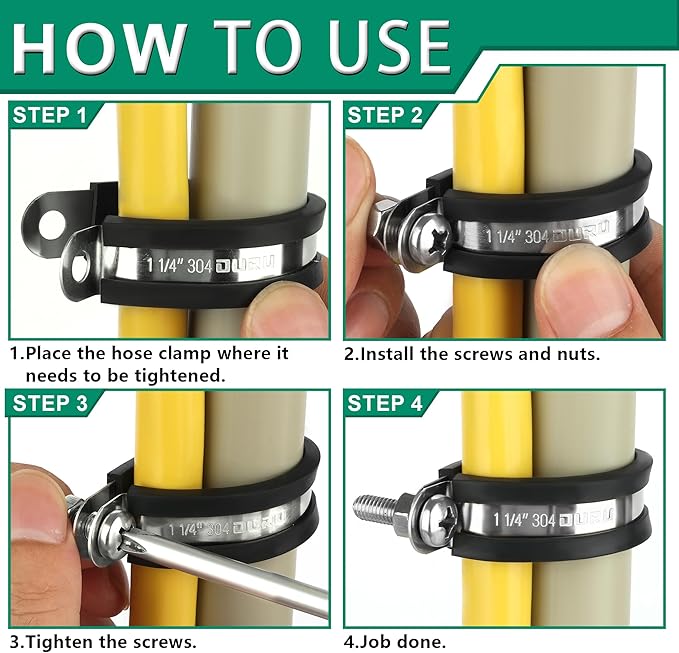 HOW TO USE

STEP 1

1 1/4" 304 DURU

1.Place the hose clamp where it needs to be tightened.

STEP 2

1 1/4" 304 DURU

2.Install the screws and nuts.

STEP 3

1 1/4" 304 DURU

3.Tighten the screws.

STEP 4

1 1/4" 304 DURU

4.Job done.