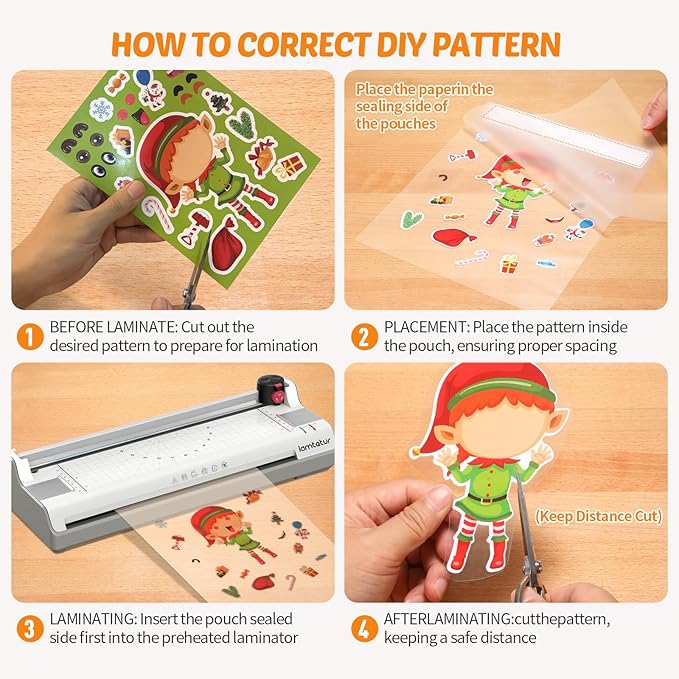 HOW TO CORRECT DIY PATTERN

Place the paperin the sealing side of the pouches

1 BEFORE LAMINATE: Cut out the desired pattern to prepare for lamination

2 PLACEMENT: Place the pattern inside the pouch, ensuring proper spacing

lamtatur

(Keep Distance Cut)

3 LAMINATING: Insert the pouch sealed side first into the preheated laminator

4 AFTERLAMINATING:cutthepattern, keeping a safe distance