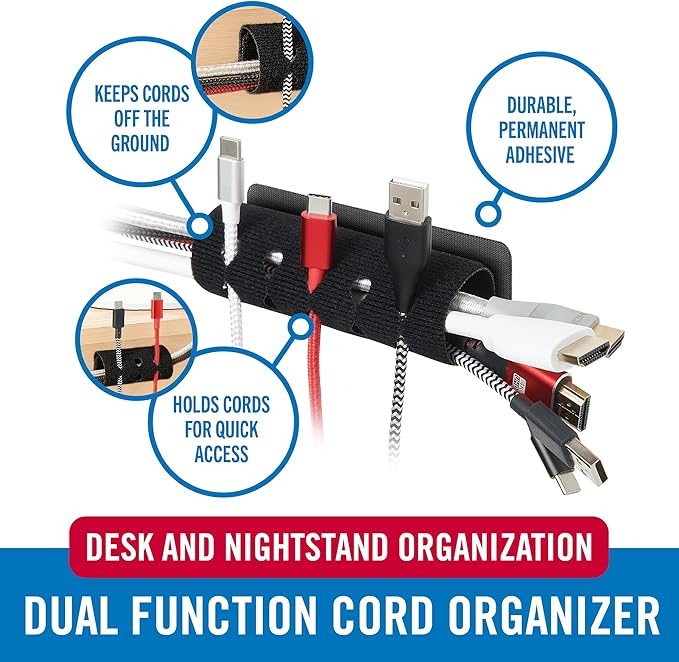 KEEPS CORDS OFF THE GROUND

DURABLE, PERMANENT ADHESIVE

HOLDS CORDS FOR QUICK ACCESS

DESK AND NIGHTSTAND ORGANIZATION

DUAL FUNCTION CORD ORGANIZER