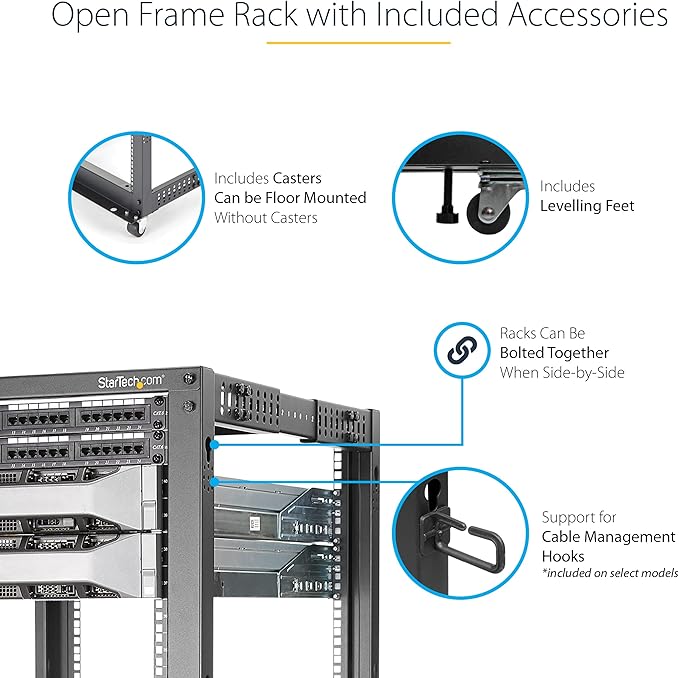 Open Frame Rack with Included Accessories

Includes Casters
Can be Floor Mounted
Without Casters

Includes
Levelling Feet

Racks Can Be
Bolted Together
When Side-by-Side

StarTech.com

Support for
Cable Management
Hooks
*included on select models