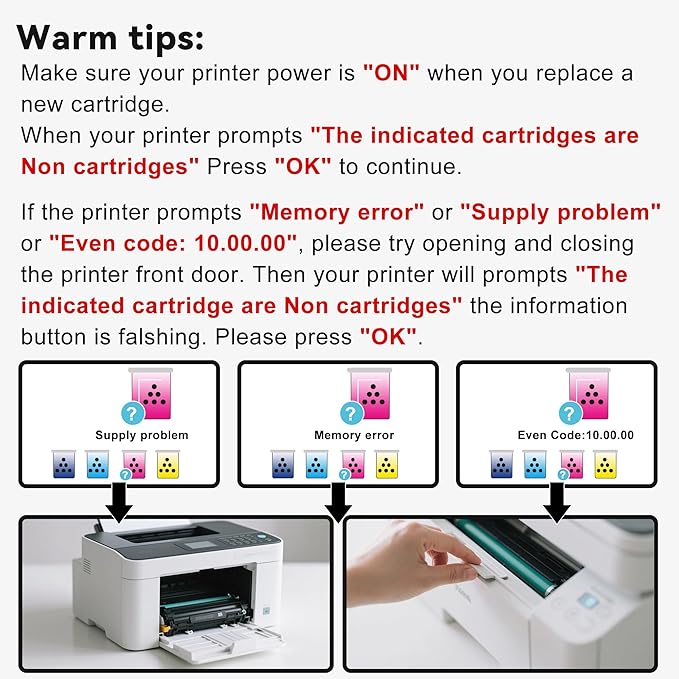 Warm tips:

Make sure your printer power is "ON" when you replace a new cartridge.
When your printer prompts "The indicated cartridges are Non cartridges" Press "OK" to continue.

If the printer prompts "Memory error" or "Supply problem" or "Even code: 10.00.00", please try opening and closing the printer front door. Then your printer will prompts "The indicated cartridge are Non cartridges" the information button is falshing. Please press "OK".

?
Supply problem
?

?
Memory error
?

?
Even Code:10.00.00
?